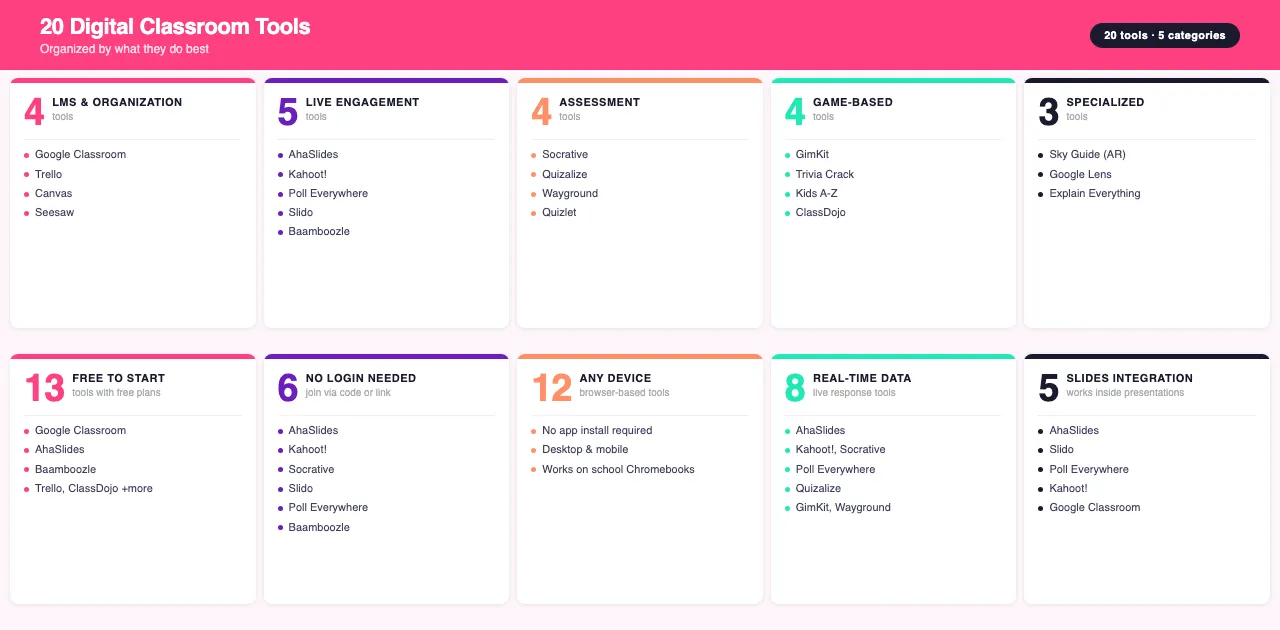 20 Digital Classroom Tools
Organized by what they do best

20 tools · 5 categories

4 LMS & ORGANIZATION
tools

• Google Classroom
• Trello
• Canvas
• Seesaw

5 LIVE ENGAGEMENT
tools

• AhaSlides
• Kahoot!
• Poll Everywhere
• Slido
• Baamboozle

4 ASSESSMENT
tools

• Socrative
• Quizalize
• Wayground
• Quizlet

4 GAME-BASED
tools

• GimKit
• Trivia Crack
• Kids A-Z
• ClassDojo

3 SPECIALIZED
tools

• Sky Guide (AR)
• Google Lens
• Explain Everything

13 FREE TO START
tools with free plans

• Google Classroom
• AhaSlides
• Baamboozle
• Trello, ClassDojo +more

6 NO LOGIN NEEDED
join via code or link

• AhaSlides
• Kahoot!
• Socrative
• Slido
• Poll Everywhere
• Baamboozle

12 ANY DEVICE
browser-based tools

• No app install required
• Desktop & mobile
• Works on school Chromebooks

8 REAL-TIME DATA
live response tools

• AhaSlides
• Kahoot!, Socrative
• Poll Everywhere
• Quizalize
• GimKit, Wayground

5 SLIDES INTEGRATION
works inside presentations

• AhaSlides
• Slido
• Poll Everywhere
• Kahoot!
• Google Classroom