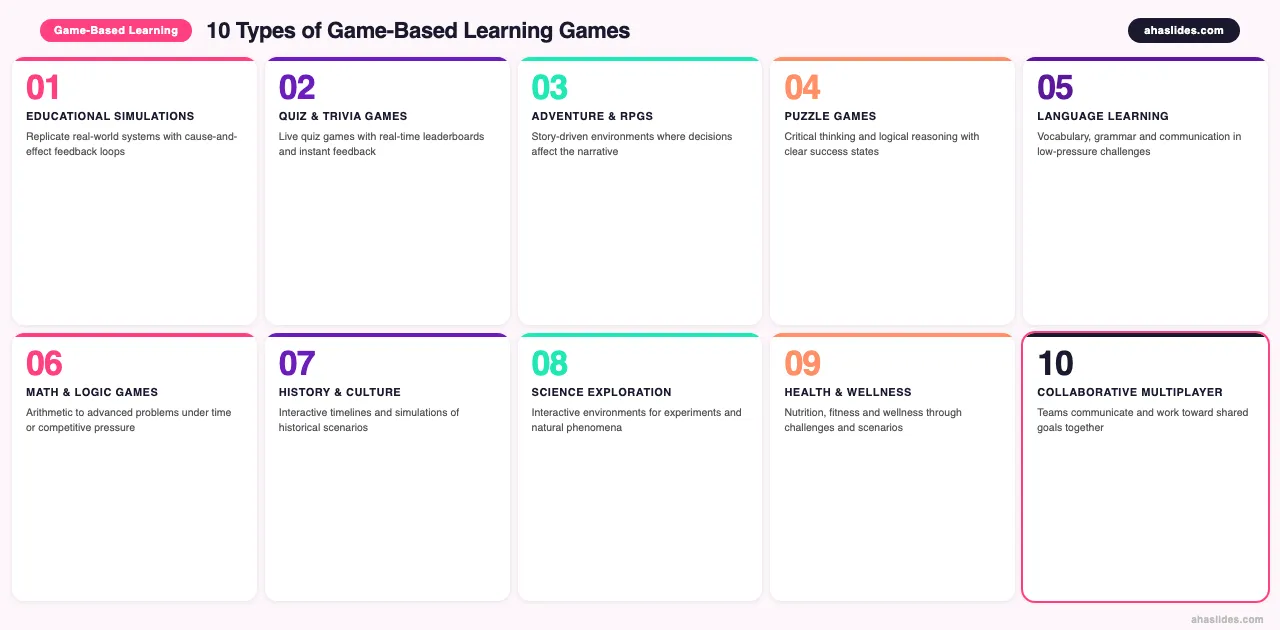 Game-Based Learning

10 Types of Game-Based Learning Games

ahaslides.com

01

EDUCATIONAL SIMULATIONS

Replicate real-world systems with cause-and-effect feedback loops

02

QUIZ & TRIVIA GAMES

Live quiz games with real-time leaderboards and instant feedback

03

ADVENTURE & RPGS

Story-driven environments where decisions affect the narrative

04

PUZZLE GAMES

Critical thinking and logical reasoning with clear success states

05

LANGUAGE LEARNING

Vocabulary, grammar and communication in low-pressure challenges

06

MATH & LOGIC GAMES

Arithmetic to advanced problems under time or competitive pressure

07

HISTORY & CULTURE

Interactive timelines and simulations of historical scenarios

08

SCIENCE EXPLORATION

Interactive environments for experiments and natural phenomena

09

HEALTH & WELLNESS

Nutrition, fitness and wellness through challenges and scenarios

10

COLLABORATIVE MULTIPLAYER

Teams communicate and work toward shared goals together

ahaslides.com