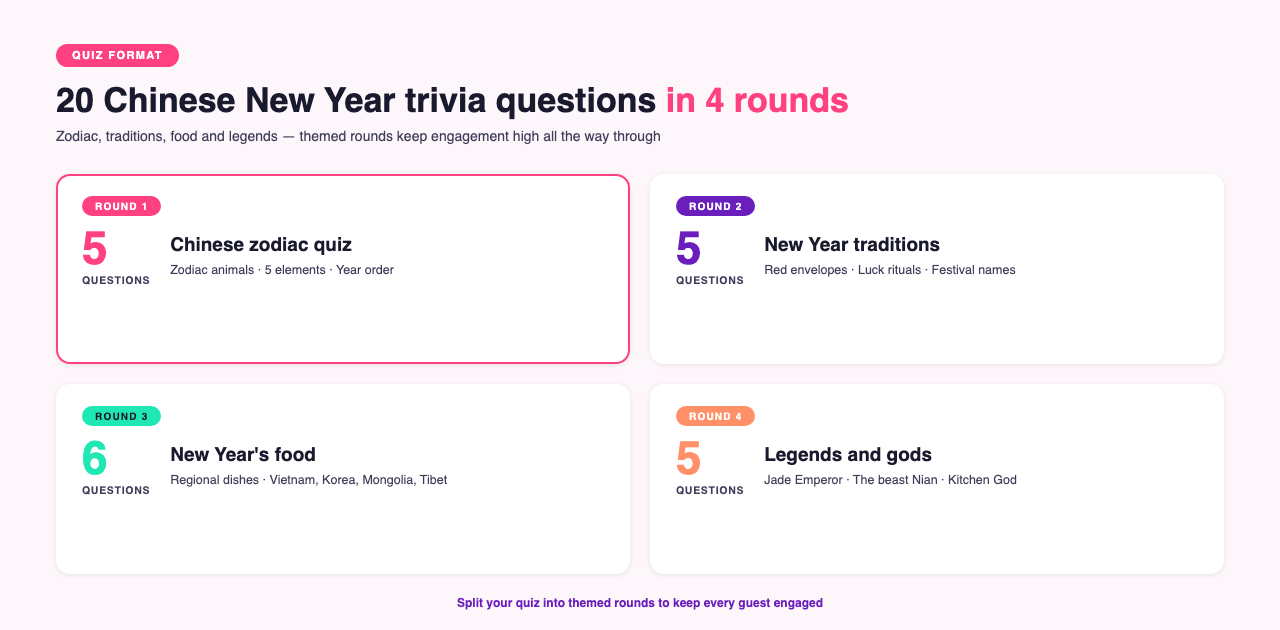 QUIZ FORMAT

20 Chinese New Year trivia questions in 4 rounds

Zodiac, traditions, food and legends — themed rounds keep engagement high all the way through

ROUND 1

5
QUESTIONS

Chinese zodiac quiz

Zodiac animals · 5 elements · Year order

ROUND 2

5
QUESTIONS

New Year traditions

Red envelopes · Luck rituals · Festival names

ROUND 3

6
QUESTIONS

New Year's food

Regional dishes · Vietnam, Korea, Mongolia, Tibet

ROUND 4

5
QUESTIONS

Legends and gods

Jade Emperor · The beast Nian · Kitchen God

Split your quiz into themed rounds to keep every guest engaged