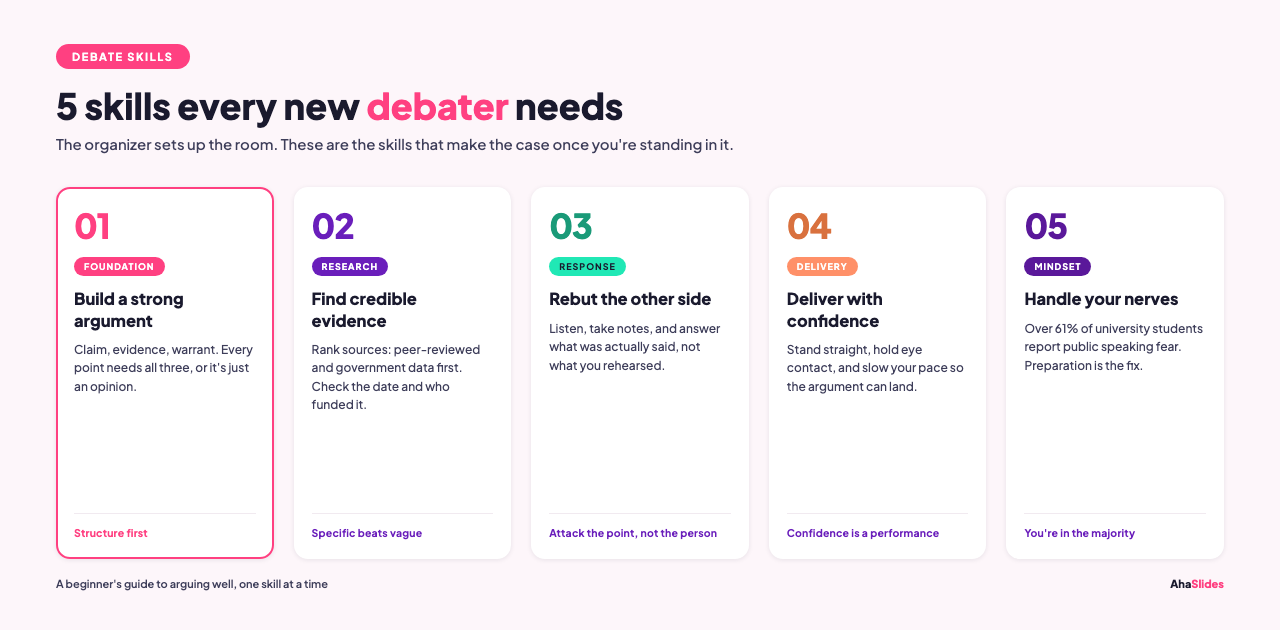 DEBATE SKILLS

5 skills every new debater needs

The organizer sets up the room. These are the skills that make the case once you're standing in it.

01

FOUNDATION

Build a strong argument

Claim, evidence, warrant. Every point needs all three, or it's just an opinion.

Structure first

02

RESEARCH

Find credible evidence

Rank sources: peer-reviewed and government data first. Check the date and who funded it.

Specific beats vague

03

RESPONSE

Rebut the other side

Listen, take notes, and answer what was actually said, not what you rehearsed.

Attack the point, not the person

04

DELIVERY

Deliver with confidence

Stand straight, hold eye contact, and slow your pace so the argument can land.

Confidence is a performance

05

MINDSET

Handle your nerves

Over 61% of university students report public speaking fear. Preparation is the fix.

You're in the majority

A beginner's guide to arguing well, one skill at a time

AhaSlides